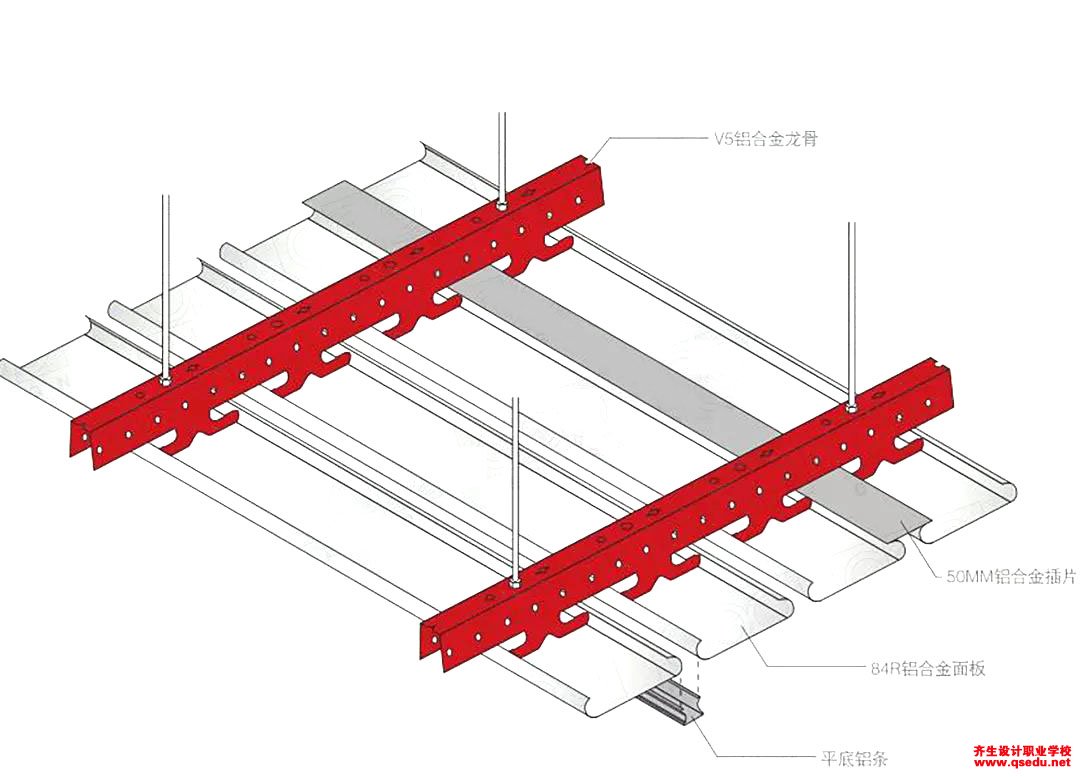 V5铝合金龙骨

50MM铝合金插片

84R铝合金面板

平底铝条

齐生设计职业学校
www.qsedu.net